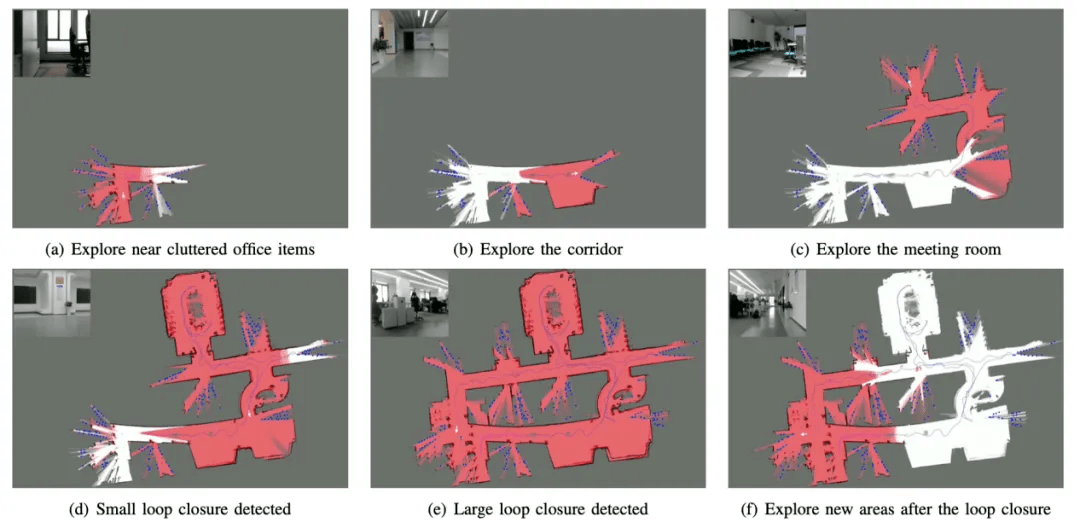 (a) Explore near cluttered office items

(b) Explore the corridor

(c) Explore the meeting room

(d) Small loop closure detected

(e) Large loop closure detected

(f) Explore new areas after the loop closure